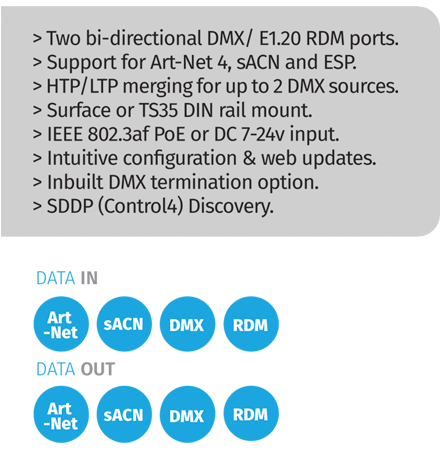 > Two bi-directional DMX/ E1.20 RDM ports.
> Support for Art-Net 4, sACN and ESP.
> HTP/LTP merging for up to 2 DMX sources.
> Surface or TS35 DIN rail mount.
> IEEE 802.3af PoE or DC 7-24v input.
> Intuitive configuration & web updates.
> Inbuilt DMX termination option.
> SDDP (Control4) Discovery.

DATA IN

Art
-Net

sACN

DMX

RDM

DATA OUT

Art
-Net

sACN

DMX

RDM