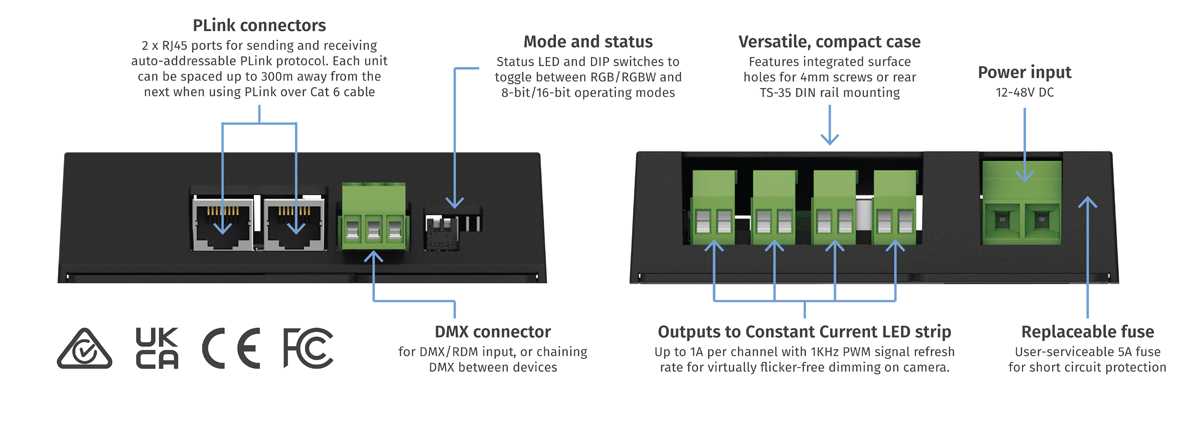 PLink connectors
2 x RJ45 ports for sending and receiving auto-addressable PLink protocol. Each unit can be spaced up to 300m away from the next when using PLink over Cat 6 cable

Mode and status
Status LED and DIP switches to toggle between RGB/RGBW and 8-bit/16-bit operating modes

Versatile, compact case
Features integrated surface holes for 4mm screws or rear TS-35 DIN rail mounting

Power input
12-48V DC

UK CA CE FC

DMX connector
for DMX/RDM input, or chaining DMX between devices

Outputs to Constant Current LED strip
Up to 1A per channel with 1KHz PWM signal refresh rate for virtually flicker-free dimming on camera.

Replaceable fuse
User-serviceable 5A fuse for short circuit protection